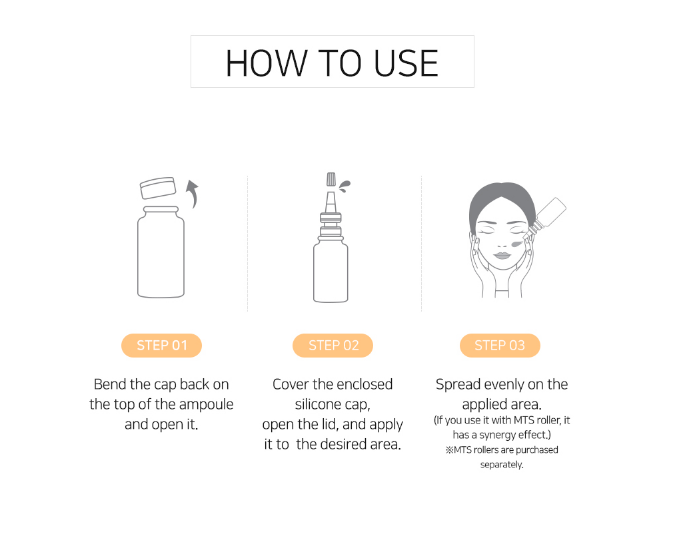 HOW TO USE

STEP 01

Bend the cap back on the top of the ampoule and open it.

STEP 02

Cover the enclosed silicone cap, open the lid, and apply it to the desired area.

STEP 03

Spread evenly on the applied area.
(If you use it with MTS roller, it has a synergy effect.)
※MTS rollers are purchased separately.