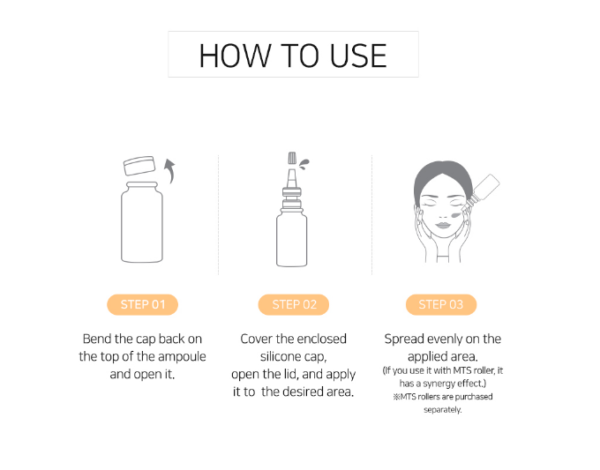 HOW TO USE

STEP 01

Bend the cap back on the top of the ampoule and open it.

STEP 02

Cover the enclosed silicone cap, open the lid, and apply it to the desired area.

STEP 03

Spread evenly on the applied area.
(If you use it with MTS roller, it has a synergy effect.)
※MTS rollers are purchased separately.